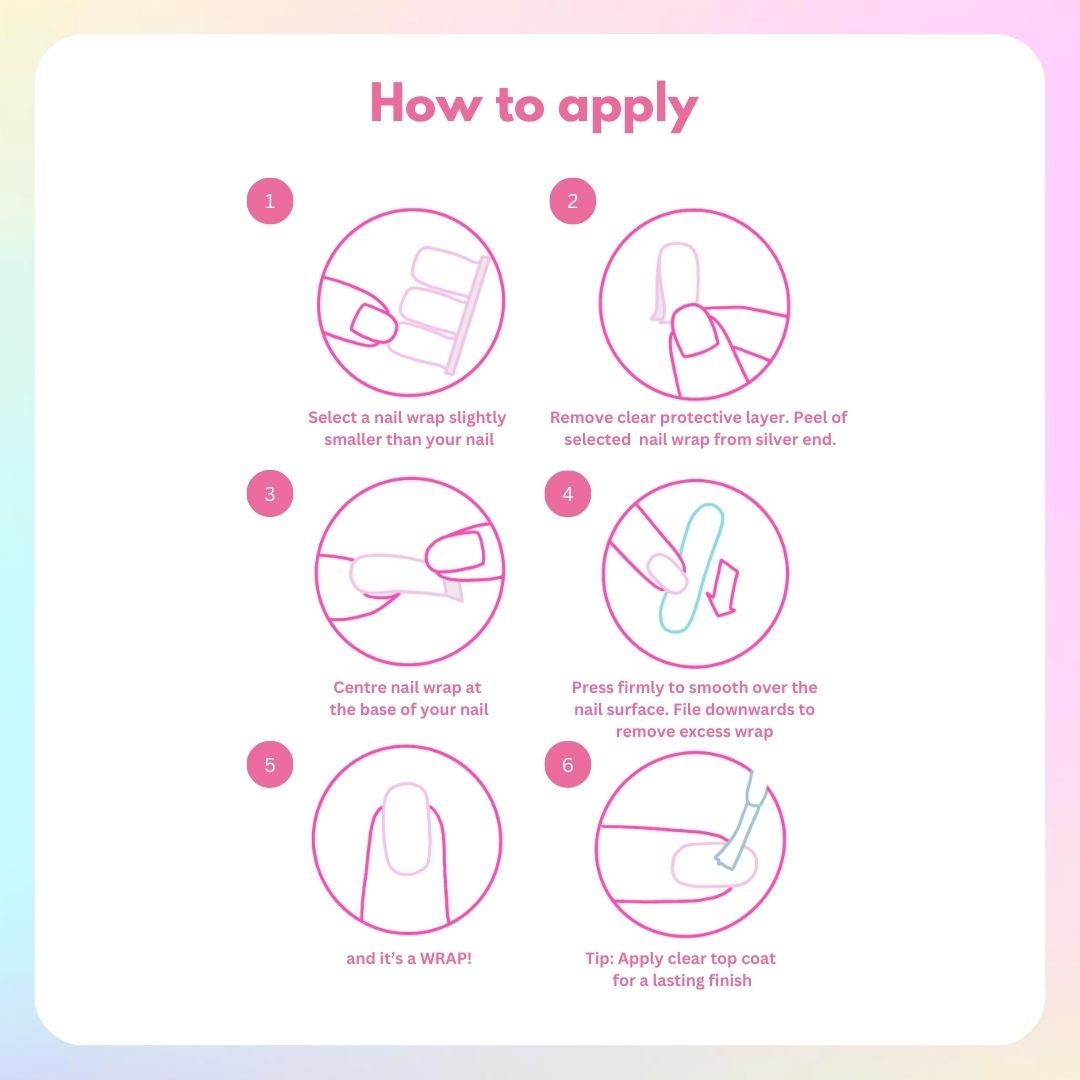 How to apply

1

Select a nail wrap slightly smaller than your nail

2

Remove clear protective layer. Peel of selected nail wrap from silver end.

3

Centre nail wrap at the base of your nail

4

Press firmly to smooth over the nail surface. File downwards to remove excess wrap

5

and it's a WRAP!

6

Tip: Apply clear top coat for a lasting finish